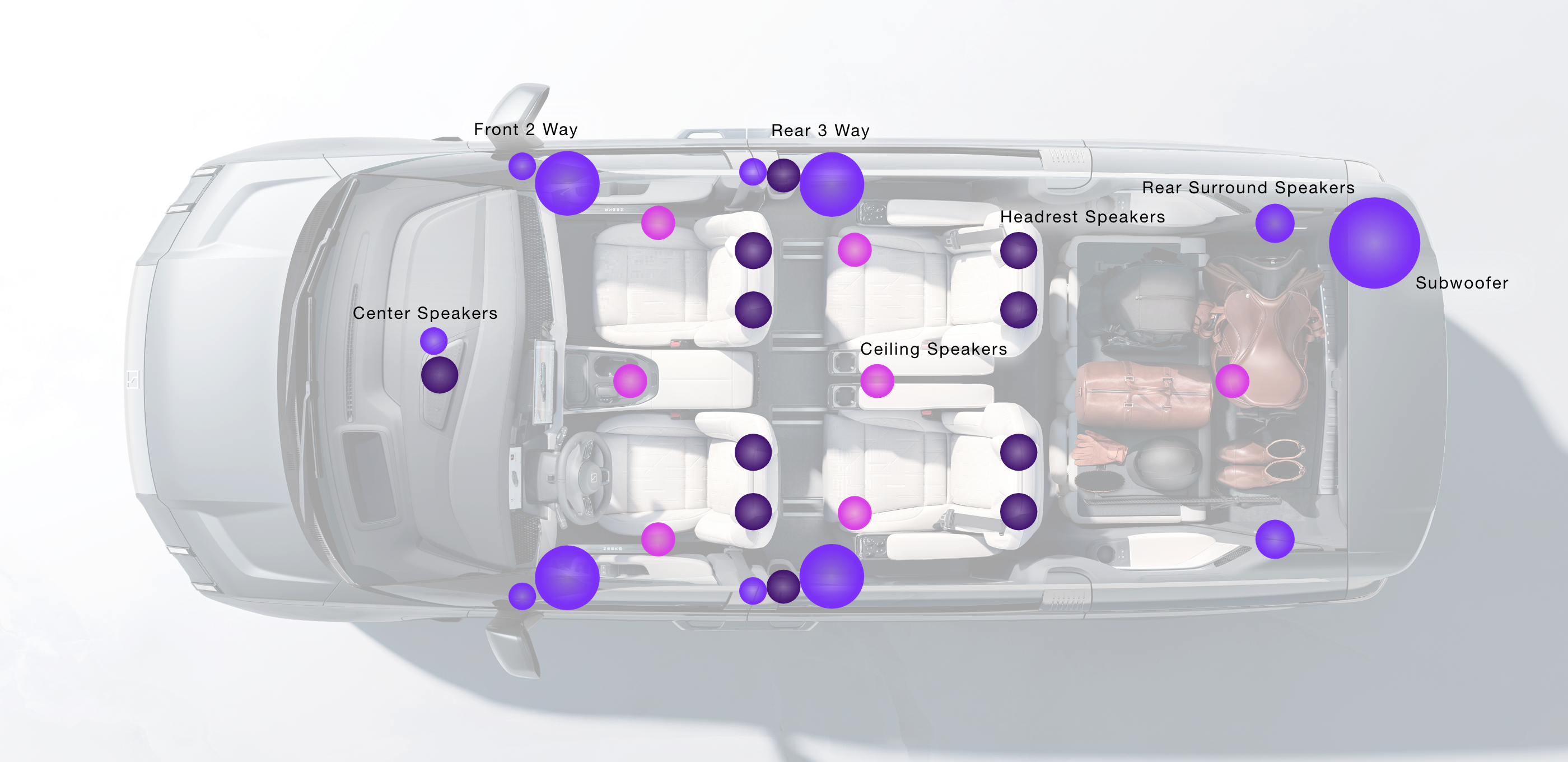 Front 2 Way

Rear 3 Way

Rear Surround Speakers

Headrest Speakers

Subwoofer

Center Speakers

Ceiling Speakers